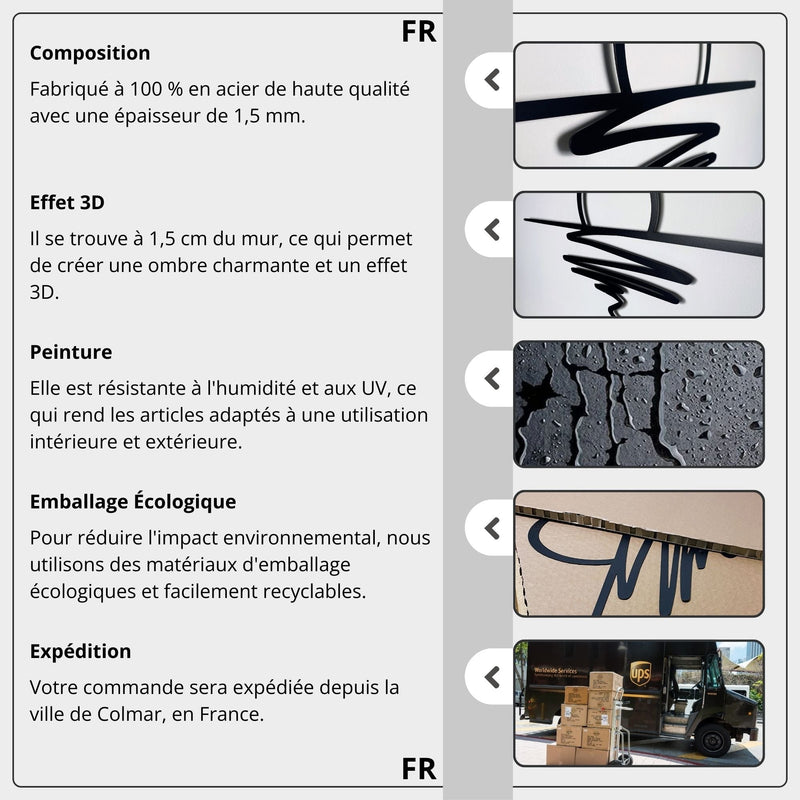 FR

Composition

Fabriqué à 100 % en acier de haute qualité avec une épaisseur de 1,5 mm.

Effet 3D

Il se trouve à 1,5 cm du mur, ce qui permet de créer une ombre charmante et un effet 3D.

Peinture

Elle est résistante à l'humidité et aux UV, ce qui rend les articles adaptés à une utilisation intérieure et extérieure.

Emballage Écologique

Pour réduire l'impact environnemental, nous utilisons des matériaux d'emballage écologiques et facilement recyclables.

Expédition

Votre commande sera expédiée depuis la ville de Colmar, en France.

FR

Worldwide Services

ups